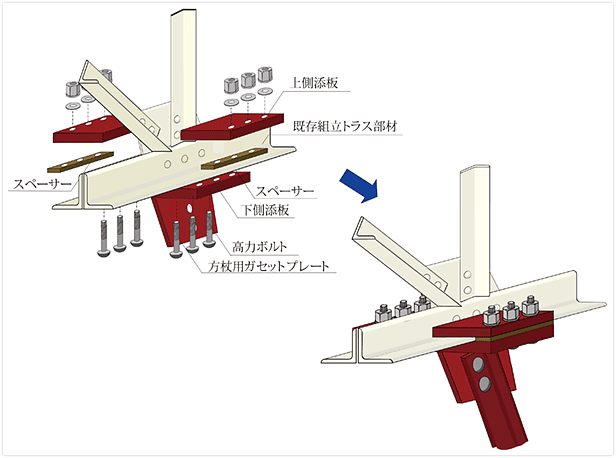 上側添板
既存組立トラス部材
スペーサー
スペーサー
下側添板
高力ボルト
方杖用ガセットプレート